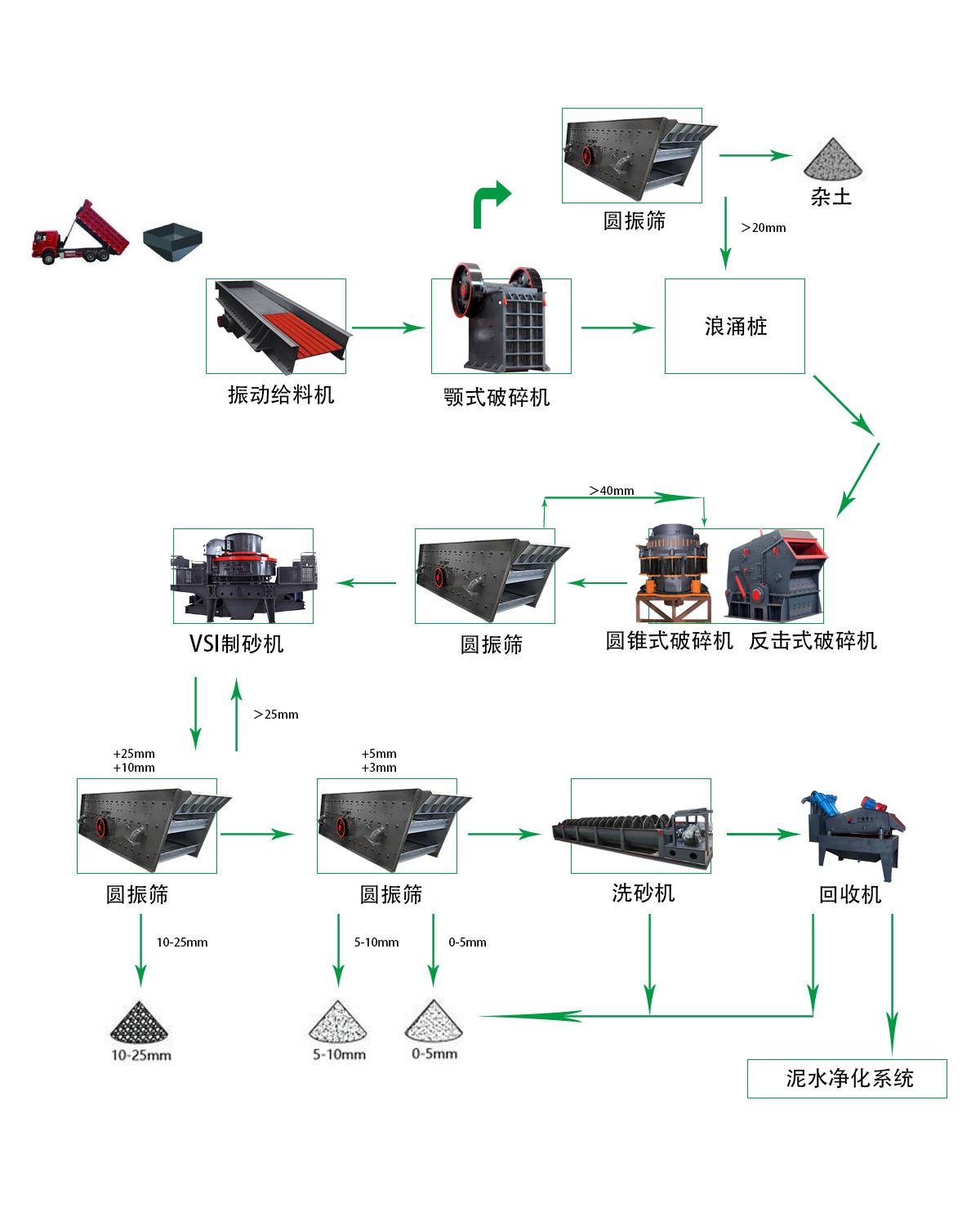 圆振筛

杂土

>20mm

振动给料机

颚式破碎机

浪涌桩

>40mm

VSI制砂机

圆振筛

圆锥式破碎机 反击式破碎机

>25mm

+25mm
+10mm

+5mm
+3mm

圆振筛

圆振筛

洗砂机

回收机

10-25mm

5-10mm

0-5mm

10-25mm

5-10mm

0-5mm

泥水净化系统